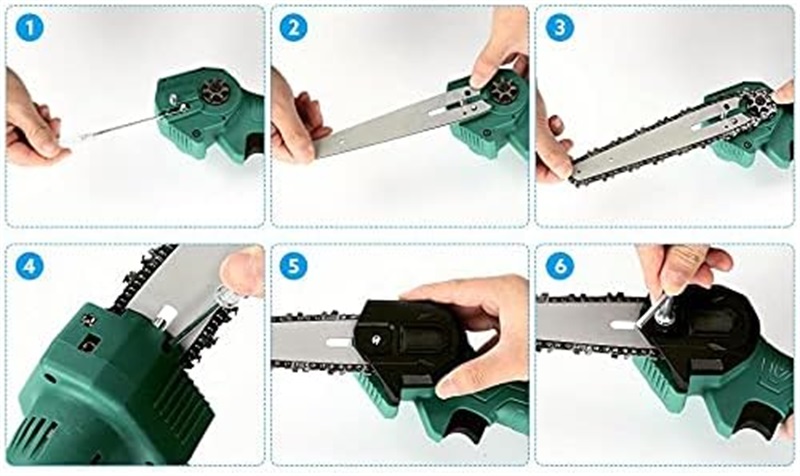 1

2

3

4

5

6