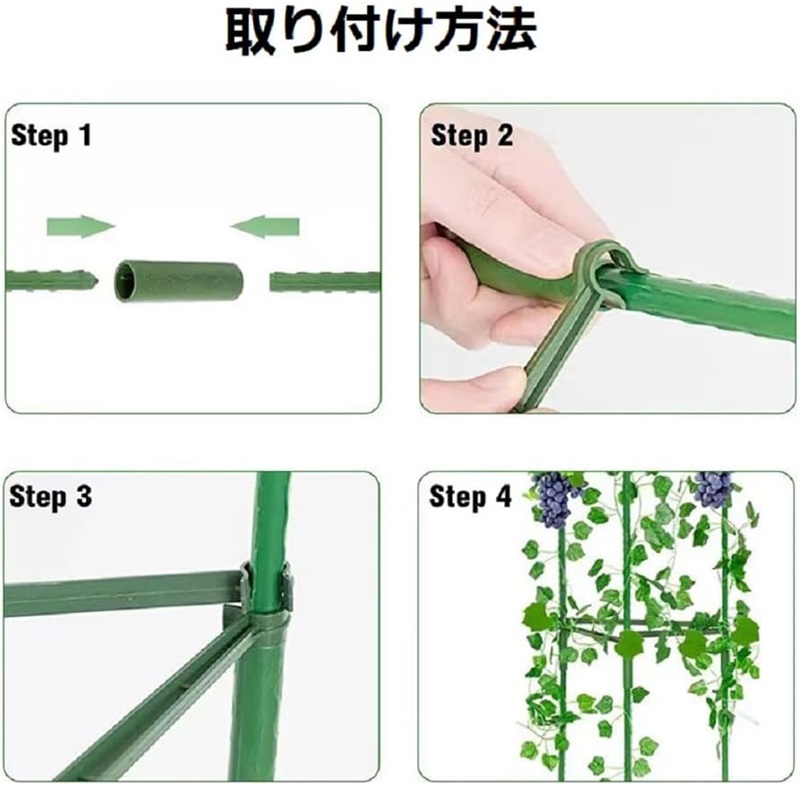 取り付け方法

Step 1

Step 2

Step 3

Step 4