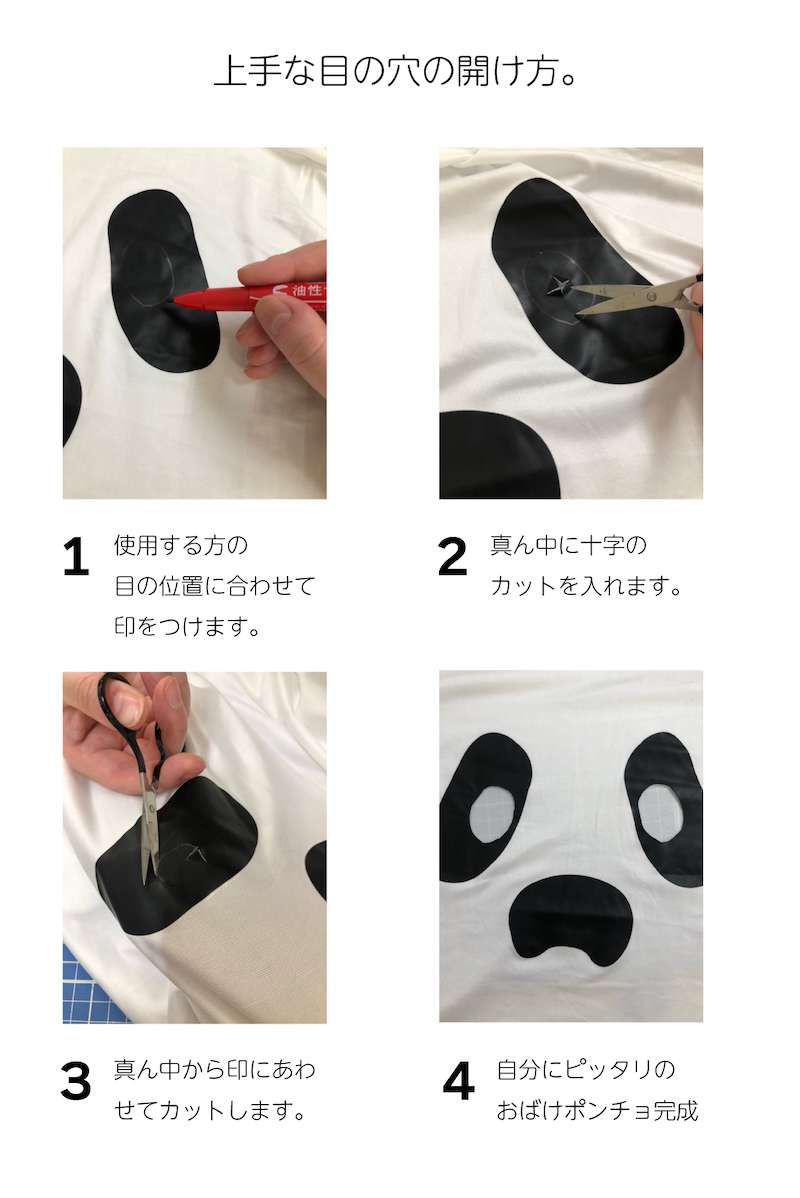 上手な目の穴の開け方。

油性

1 使用する方の目の位置に合わせて印をつけます。

2 真ん中に十字のカットを入れます。

3 真ん中から印にあわせてカットします。

4 自分にピッタリのおばけポンチョ完成